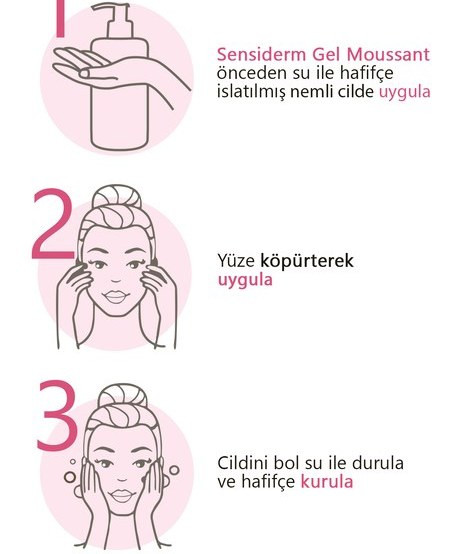 1

Sensiderm Gel Moussant önceden su ile hafifçe islatılmış nemli cilde uygula

2

Yüze köpürterek uygula

3

Cildini bol su ile durula ve hafifçe kurula